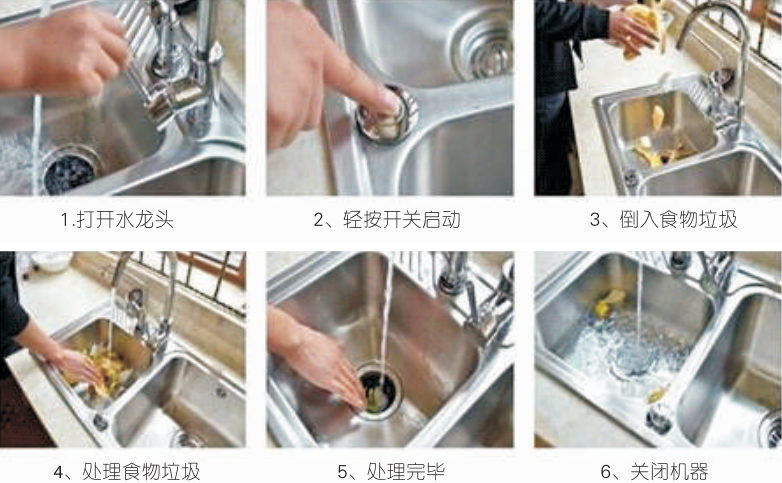 1.打开水龙头

2、轻按开关启动

3、倒入食物垃圾

4、处理食物垃圾

5、处理完毕

6、关闭机器